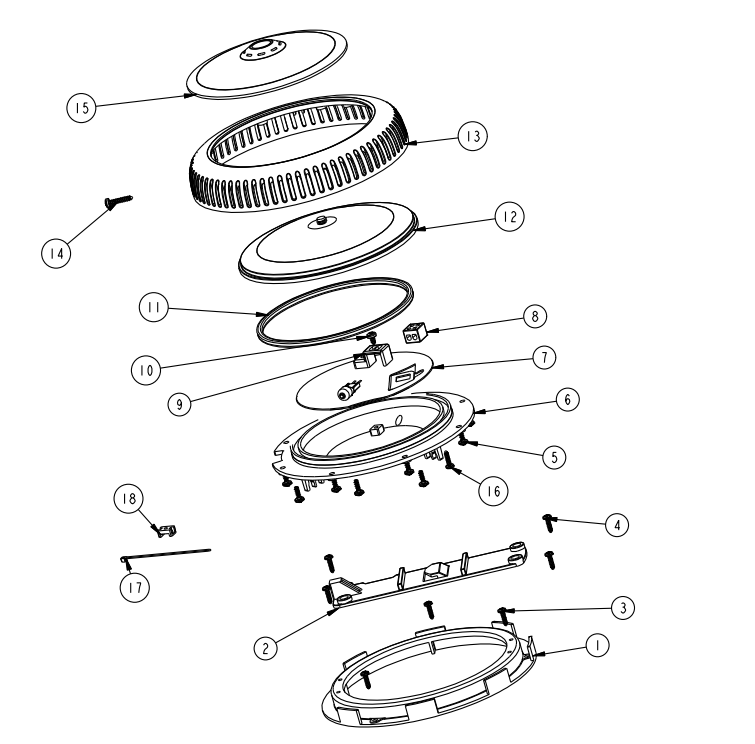 15
13
14
12
11
8
10
7
9
6
5
16
18
4
17
3
2
1