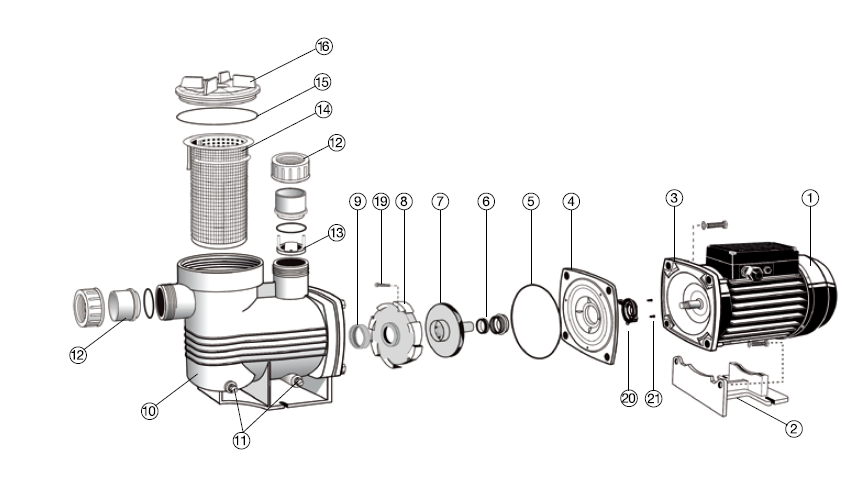 16
15
14
12
13
9
19
8
7
6
5
4
3
1
12
10
11
20
21
2