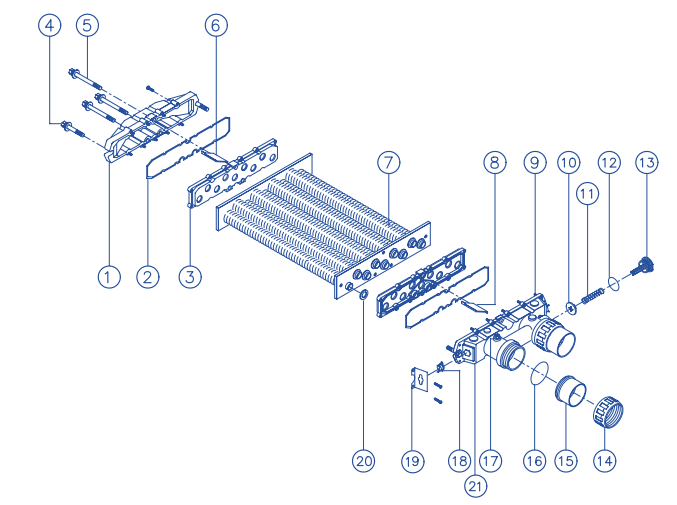 4
5
6
7
8
9
10
12
13
11
1
2
3
20
19
18
17
16
15
14
21