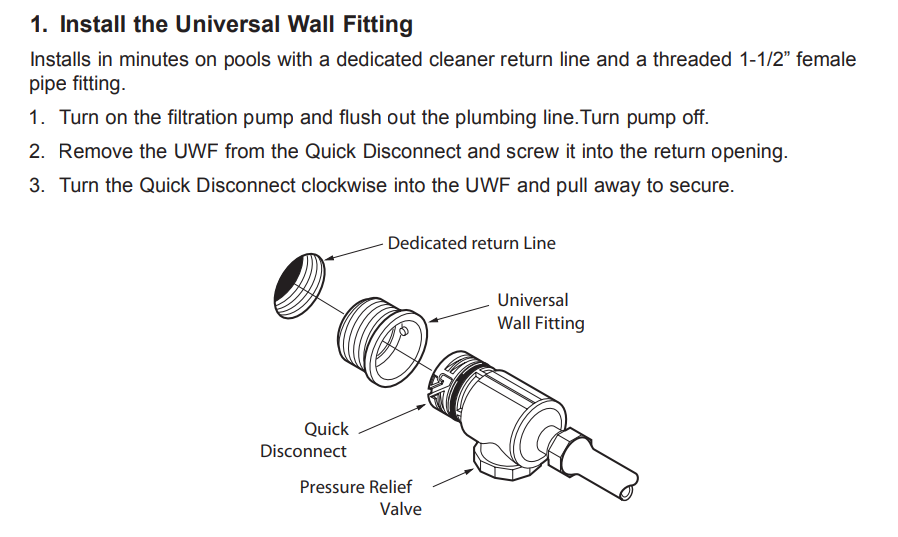 1. Install the Universal Wall Fitting

Installs in minutes on pools with a dedicated cleaner return line and a threaded 1-1/2” female pipe fitting.

1. Turn on the filtration pump and flush out the plumbing line.Turn pump off.
2. Remove the UWF from the Quick Disconnect and screw it into the return opening.
3. Turn the Quick Disconnect clockwise into the UWF and pull away to secure.

Dedicated return Line

Universal Wall Fitting

Quick Disconnect

Pressure Relief Valve