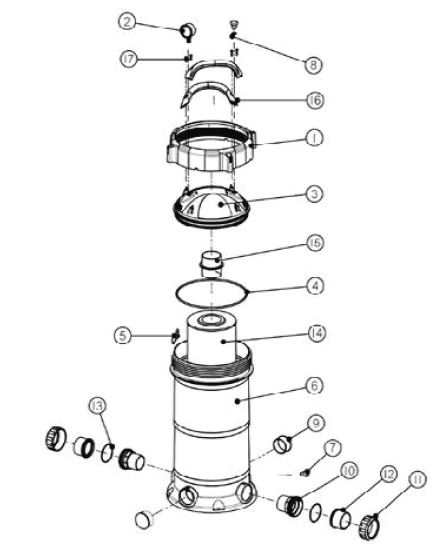 2
8
17
16
1
3
15
4
5
14
6
13
9
7
10
12
11