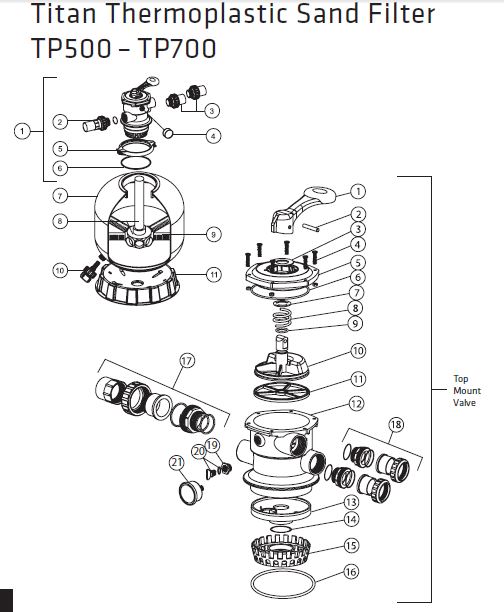 Titan Thermoplastic Sand Filter
TP500 – TP700

1
2
3
4
5
6
7
8
9
10
11

1
2
3
4
5
6
7
8
9
10
11
12
13
14
15
16
17
18
19
20
21

Top Mount Valve