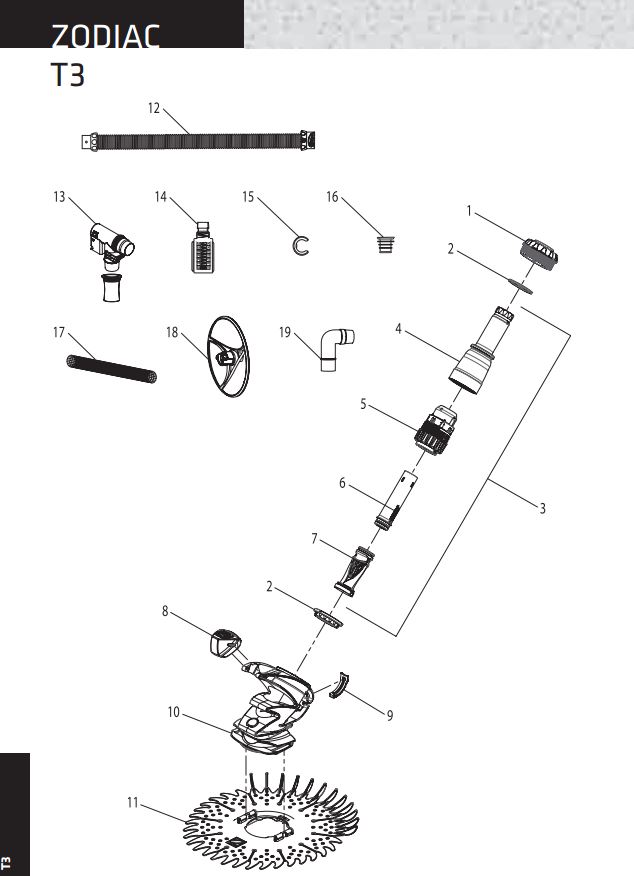 ZODIAC
T3

12
13
14
15
16
1
2
17
18
19
4
5
6
3
7
2
8
9
10
11

T3