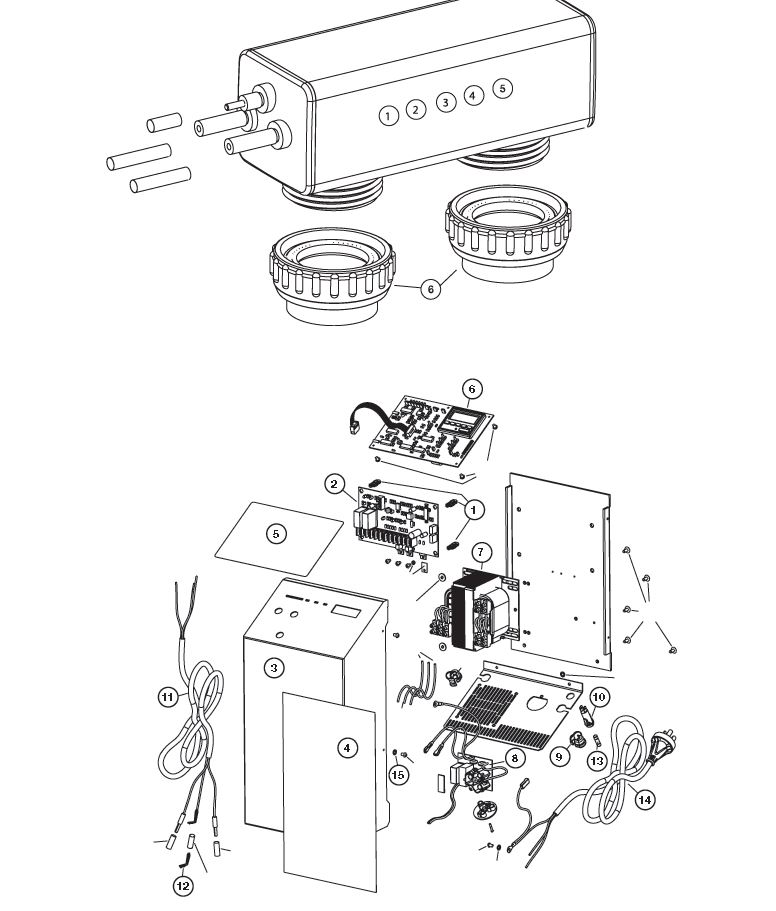 1 2 3 4 5
6
6
2
1
5
7
3
11
4
10
8
9
13
15
14
12