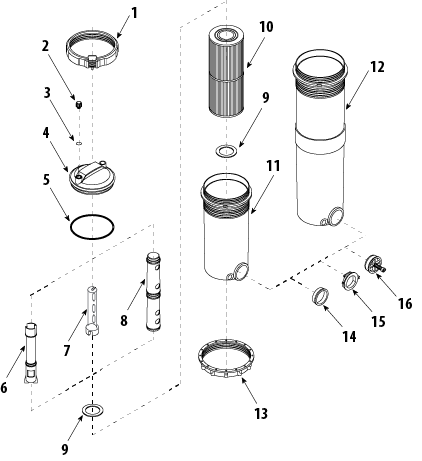 1
2
3
4
5
6
7
8
9
10
9
11
12
13
14
15
16