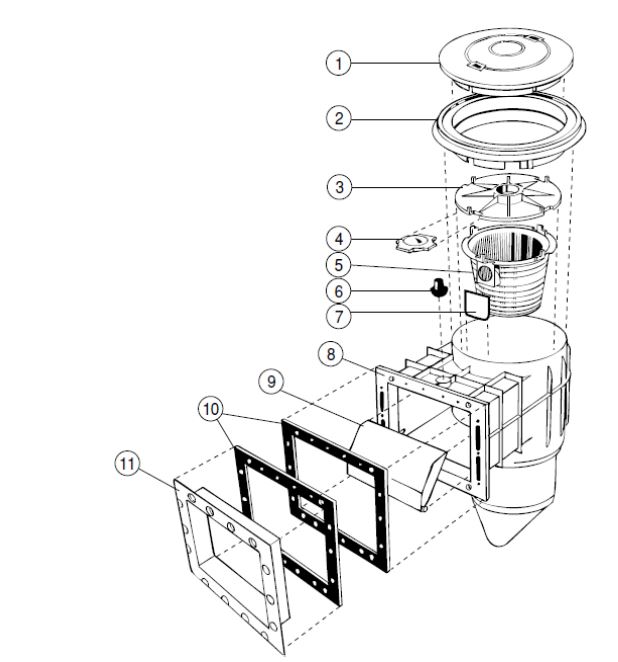 1
2
3
4
5
6
7
8
9
10
11