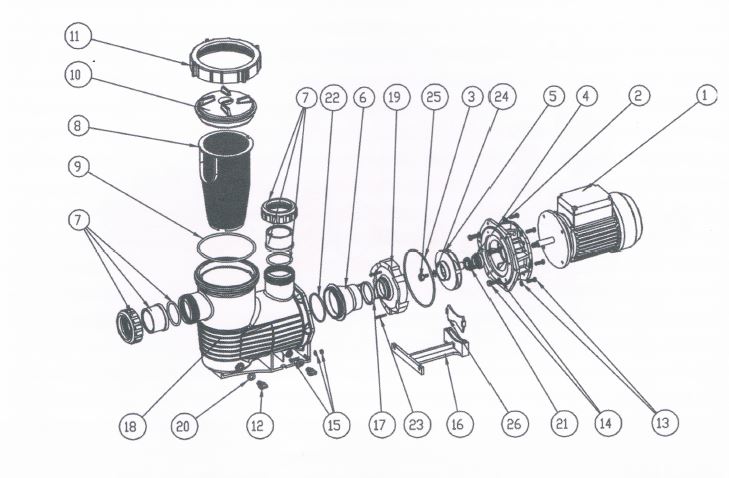 11
10
8
9
7
7
22
6
19
25
3
24
5
4
2
1
18
20
12
15
17
23
16
26
21
14
13