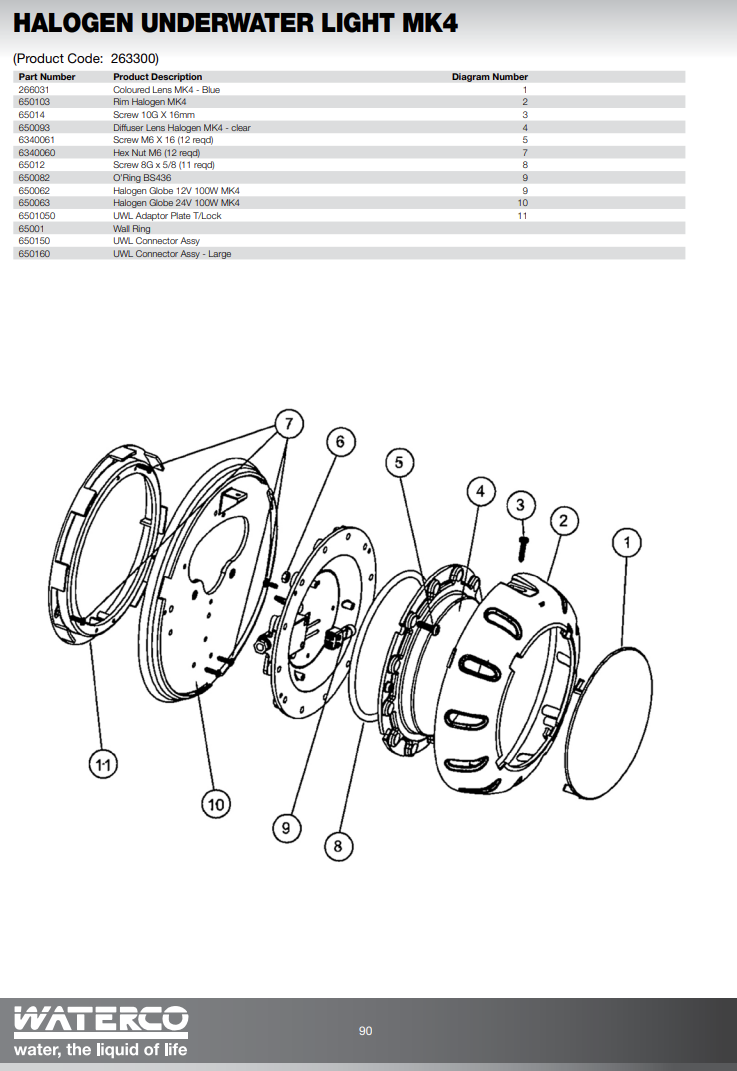 HALOGEN UNDERWATER LIGHT MK4

(Product Code: 263300)

| Part Number | Product Description | Diagram Number |
|---|---|---|
| 266031 | Coloured Lens MK4 - Blue | 1 |
| 650103 | Rim Halogen MK4 | 2 |
| 65014 | Screw 10G X 16mm | 3 |
| 650093 | Diffuser Lens Halogen MK4 - clear | 4 |
| 6340061 | Screw M6 X 16 (12 reqd) | 5 |
| 6340060 | Hex Nut M6 (12 reqd) | 7 |
| 65012 | Screw 8G x 5/8 (11 reqd) | 8 |
| 650082 | O'Ring BS436 | 9 |
| 650062 | Halogen Globe 12V 100W MK4 | 9 |
| 650063 | Halogen Globe 24V 100W MK4 | 10 |
| 6501050 | UWL Adaptor Plate T/Lock | 11 |
| 65001 | Wall Ring | |
| 650150 | UWL Connector Assy | |
| 650160 | UWL Connector Assy - Large | |

7
6
5
4
3
2
1
11
10
9
8

WATERCO
water, the liquid of life

90