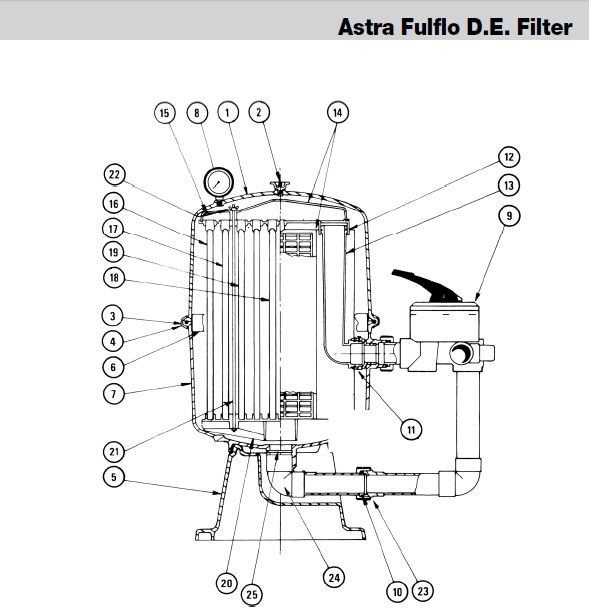 Astra Fulflo D.E. Filter

15
8
1
2
14
12
13
9
22
16
17
19
18
3
4
6
7
11
21
5
20
25
24
10
23