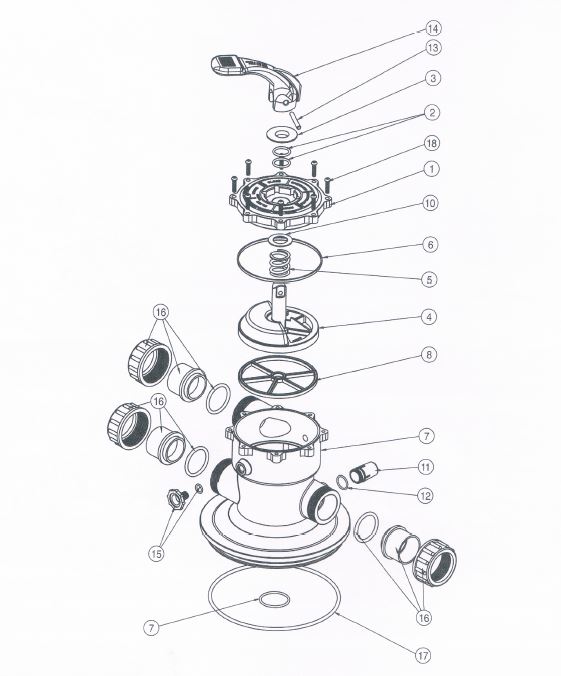 14
13
3
2
18
1
10
6
5
4
16
8
16
7
11
12
15
16
7
17