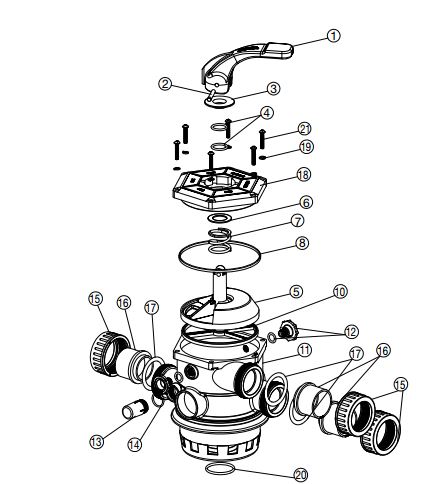 1
2
3
4
21
19
18
6
7
8
5
10
15
16
17
12
11
17
16
15
13
14
20