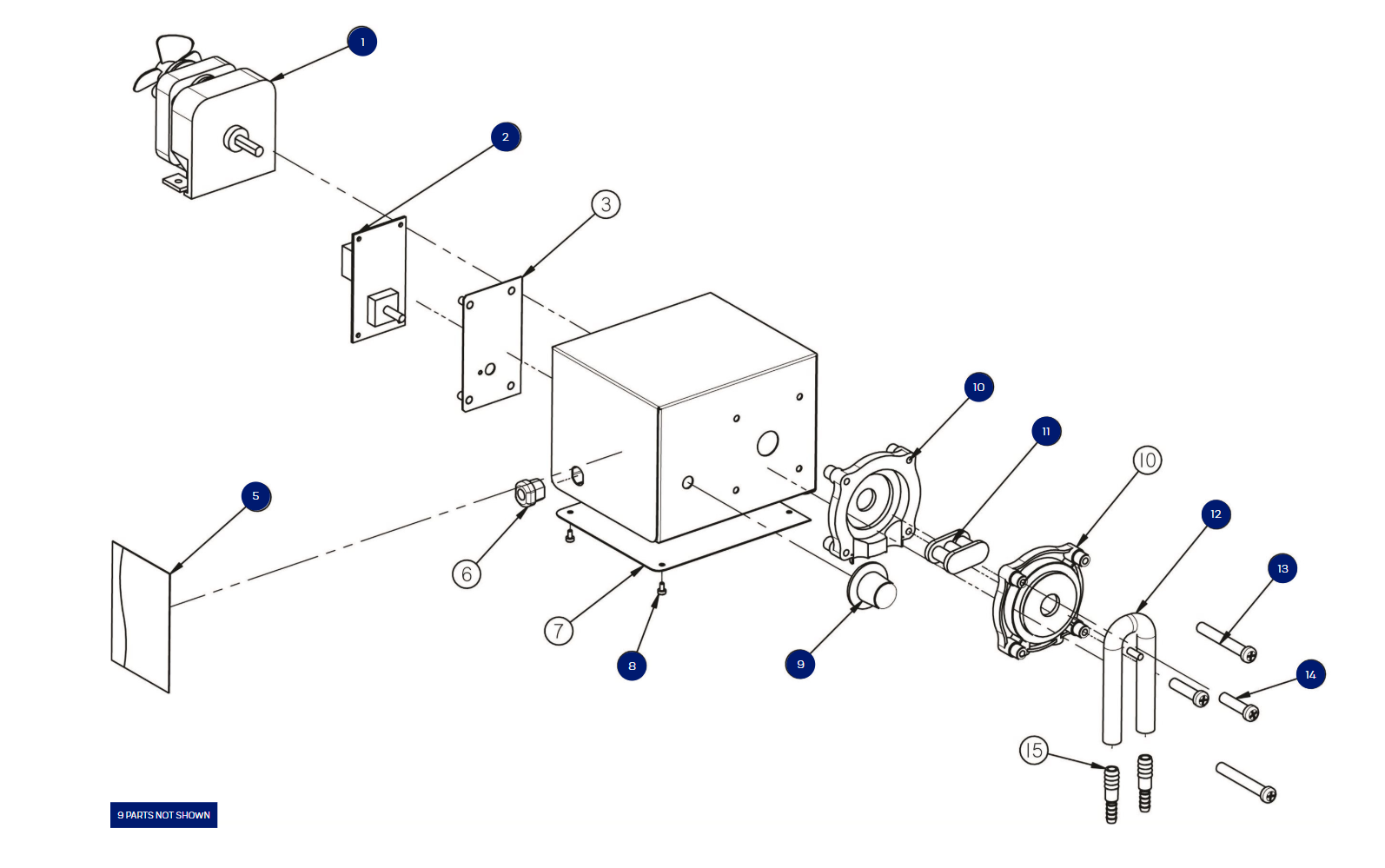 1
2
3
5
6
7
8
9
10
11
10
12
13
14
15
9 PARTS NOT SHOWN