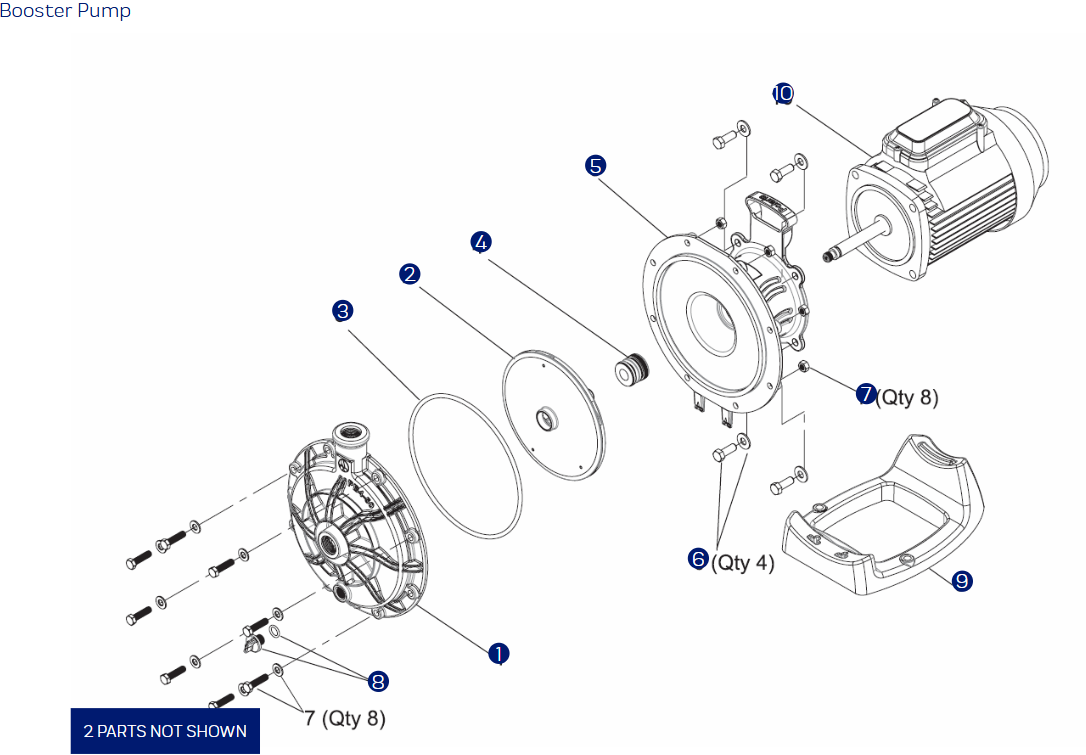 Booster Pump

10

5

4

2

3

7 (Qty 8)

6 (Qty 4)

9

1

8

7 (Qty 8)

2 PARTS NOT SHOWN