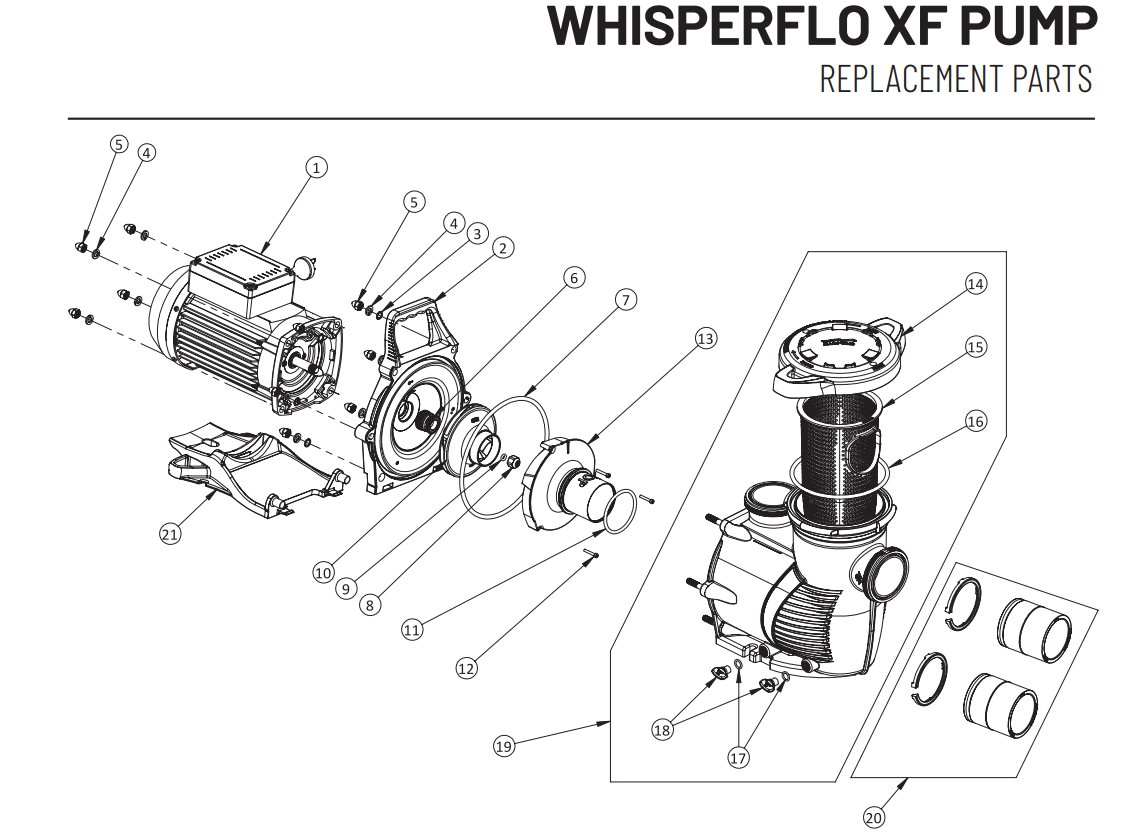 WHISPERFLO XF PUMP
REPLACEMENT PARTS

5
4
1
5
4
3
2
6
7
13
14
15
16
21
10
9
8
11
12
19
18
17
20