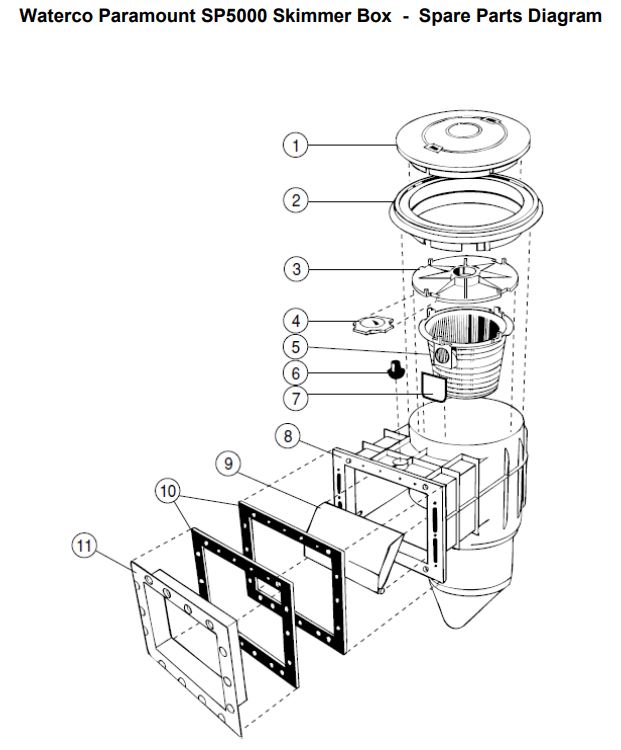 Waterco Paramount SP5000 Skimmer Box - Spare Parts Diagram

1
2
3
4
5
6
7
8
9
10
11