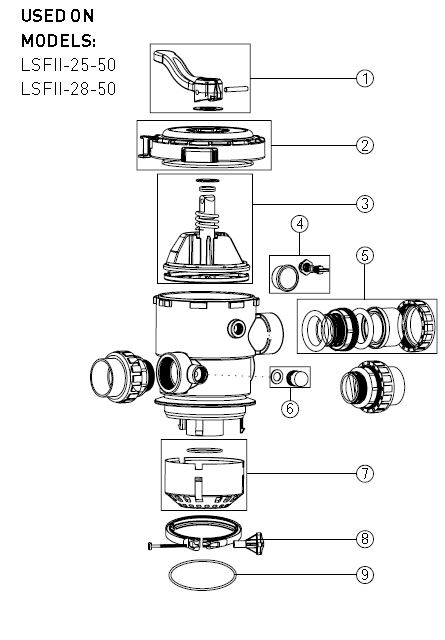 USED ON MODELS:
LSFII-25-50
LSFII-28-50

1
2
3
4
5
6
7
8
9