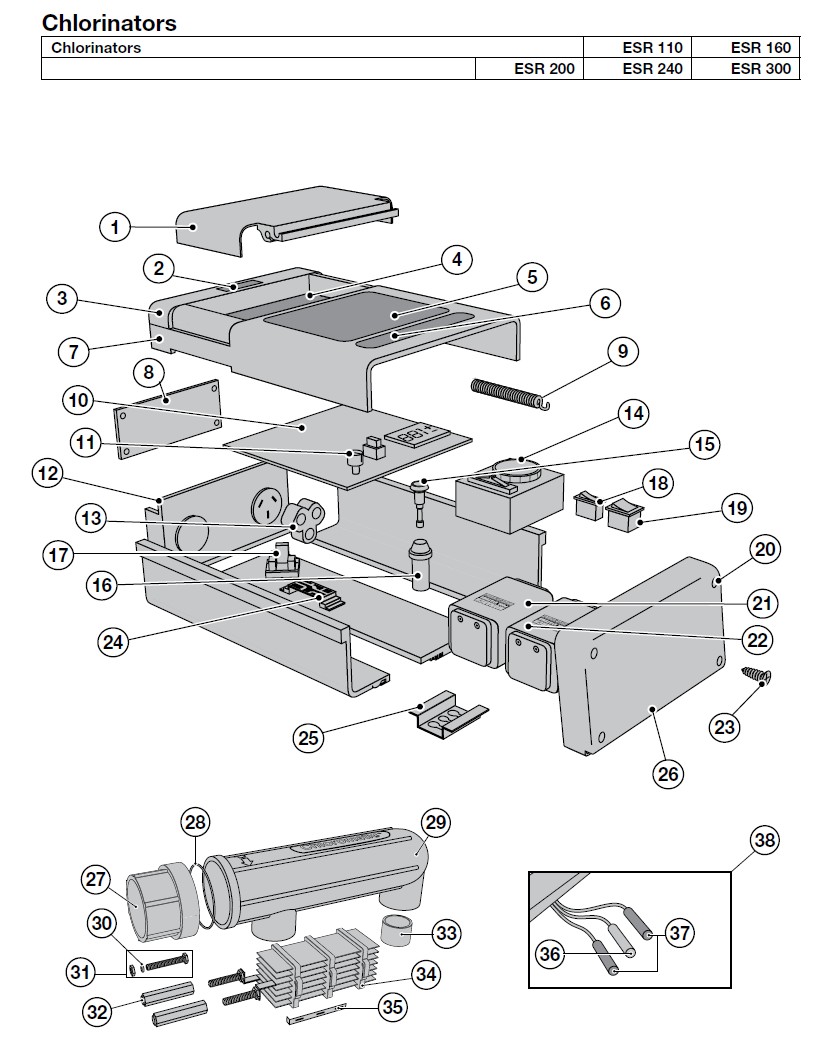 Chlorinators

| Chlorinators | | ESR 110 | ESR 160 |
|---|---|---|---|
| | ESR 200 | ESR 240 | ESR 300 |

1
2
3
4
5
6
7
8
9
10
11
12
13
14
15
16
17
18
19
20
21
22
23
24
25
26
27
28
29
30
31
32
33
34
35
36
37
38