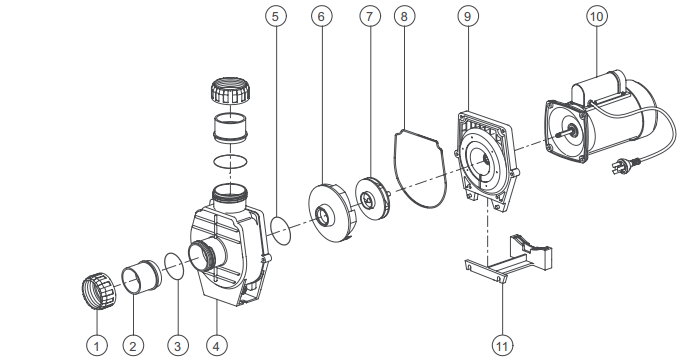 5 6 7 8 9 10

1 2 3 4 11