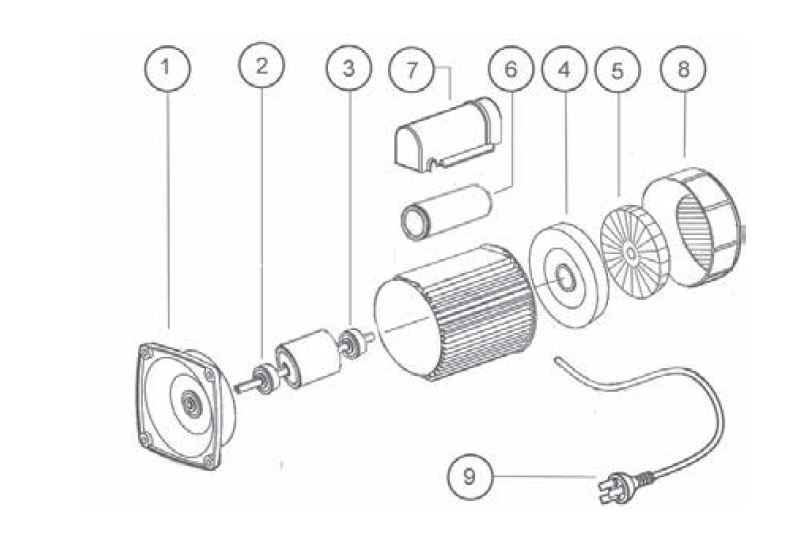 1
2
3
7
6
4
5
8
9