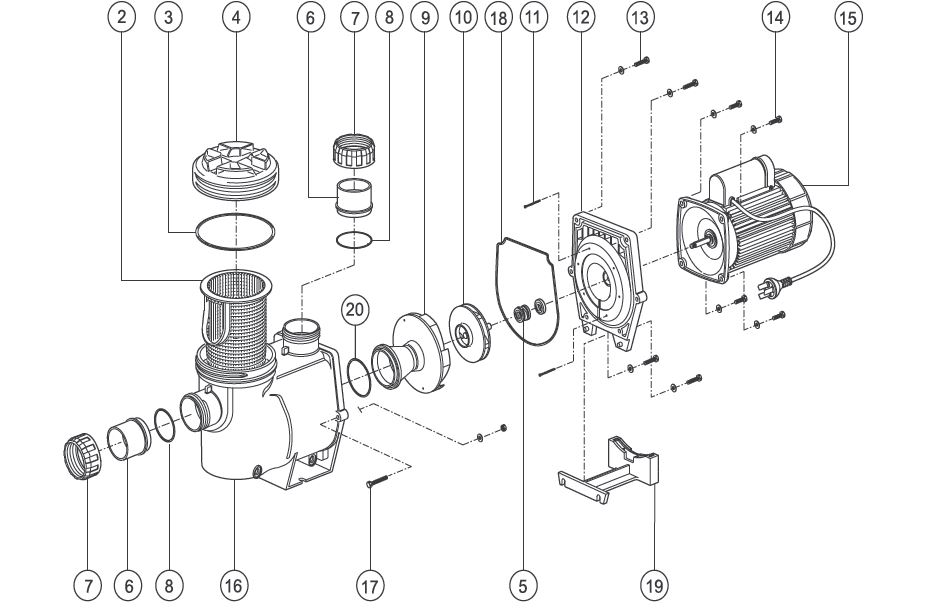 2 3 4 6 7 8 9 10 18 11 12 13 14 15

20

7 6 8 16 17 5 19