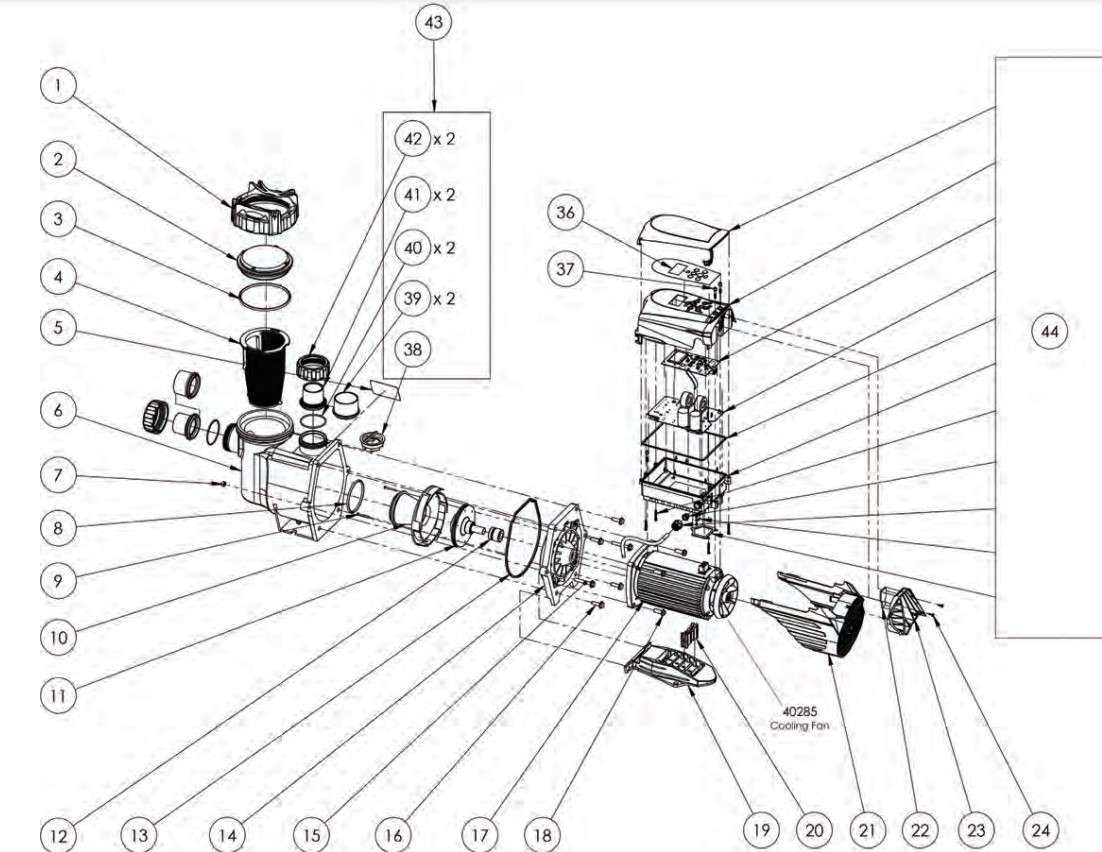 43

1
2
3
4
5
6
7
8
9
10
11

42 x 2
41 x 2
40 x 2
39 x 2
38

36
37

44

40285
Cooling Fan

12
13
14
15
16
17
18
19
20
21
22
23
24