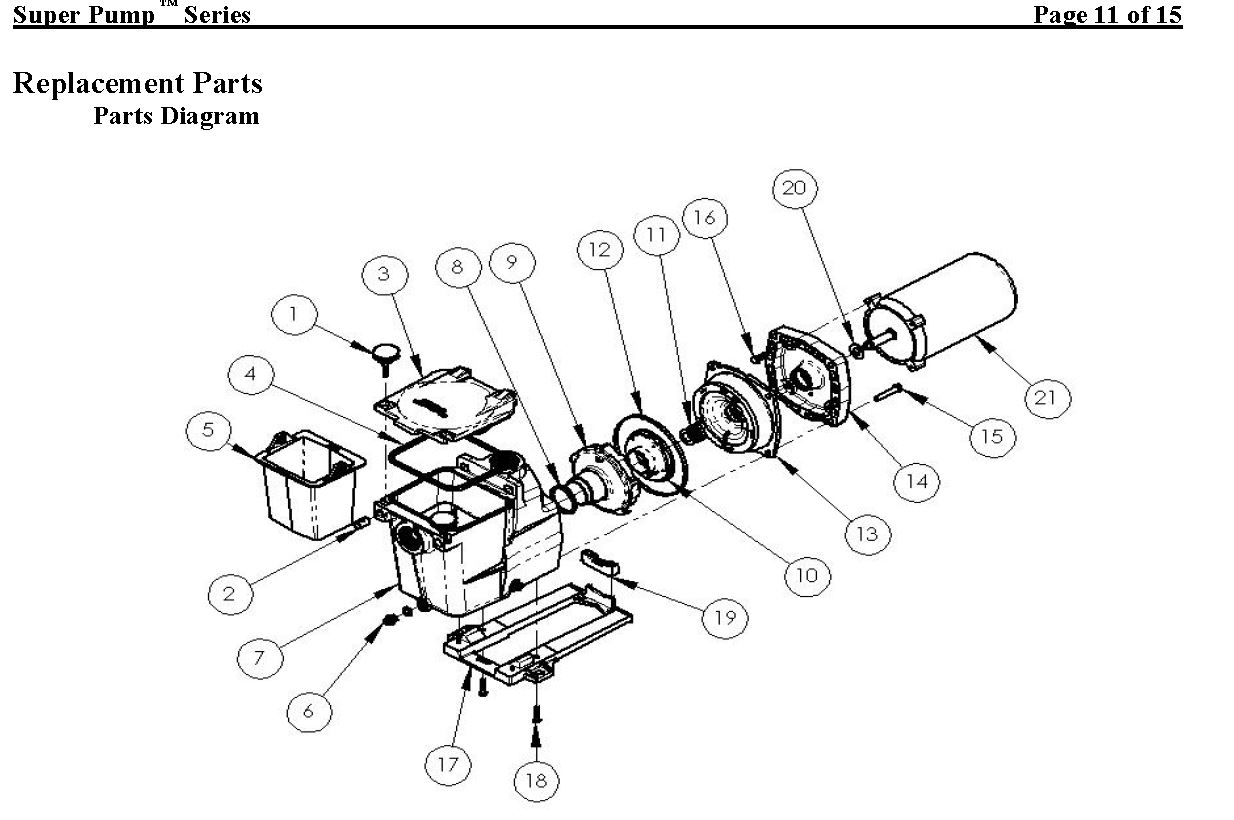 Super Pump™ Series Page 11 of 15

Replacement Parts
Parts Diagram

20
16
11
12
9
8
3
1
4
5
21
15
14
13
10
19
2
7
6
17
18