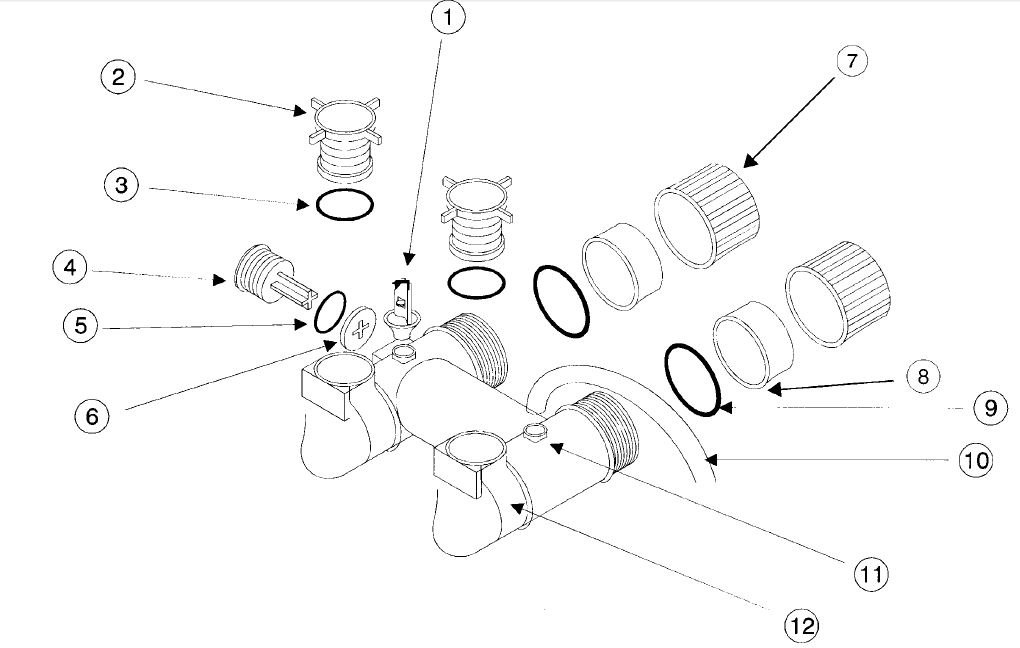 1
2
7
3
4
5
6
8
9
10
11
12