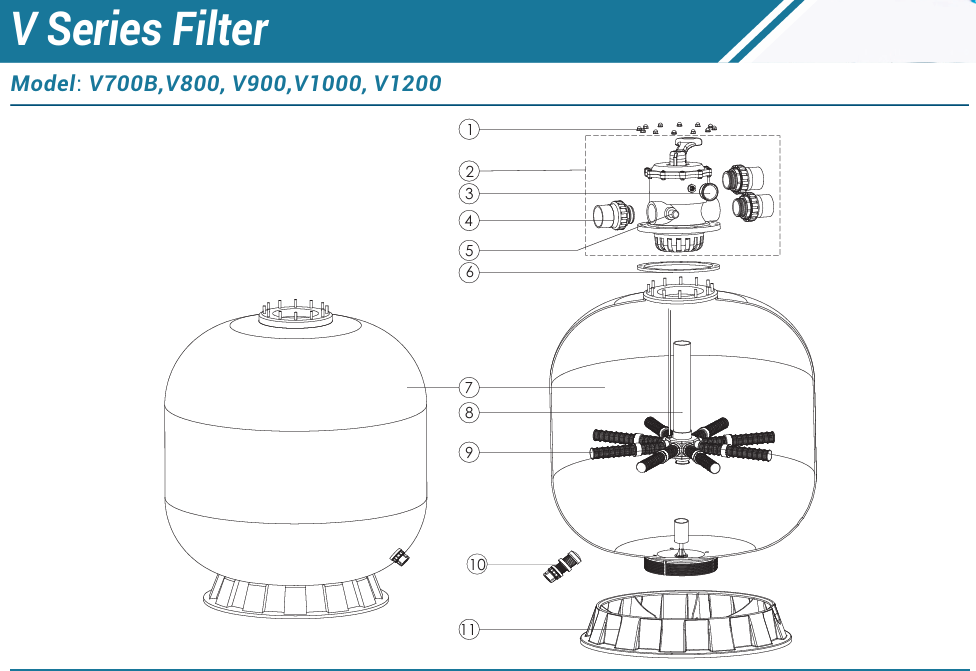 V Series Filter

Model: V700B,V800, V900,V1000, V1200

1
2
3
4
5
6
7
8
9
10
11