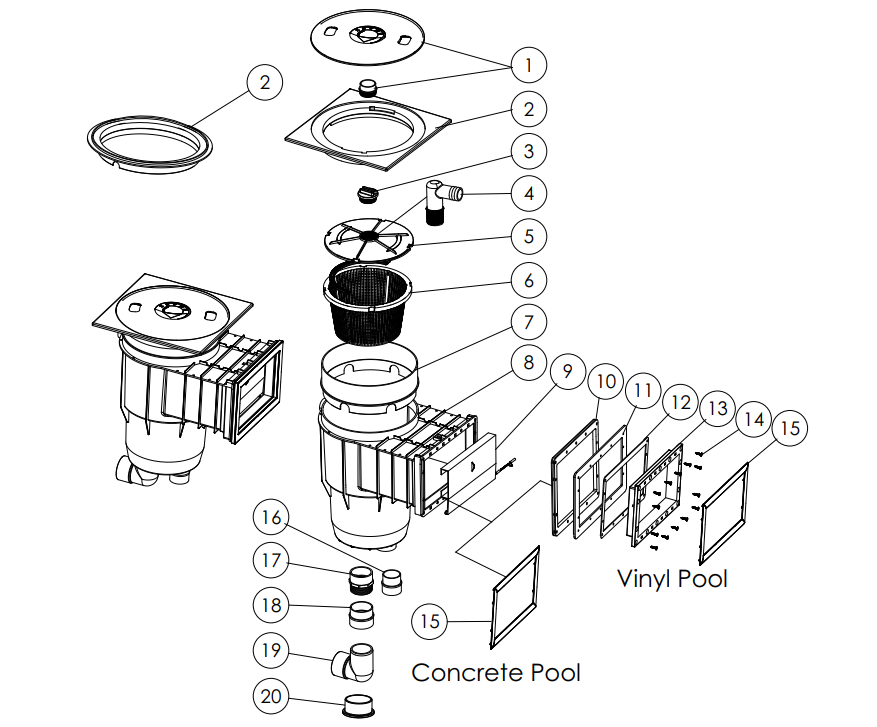 1
2
2
3
4
5
6
7
8
9
10
11
12
13
14
15
Vinyl Pool
16
17
18
19
20
15
Concrete Pool