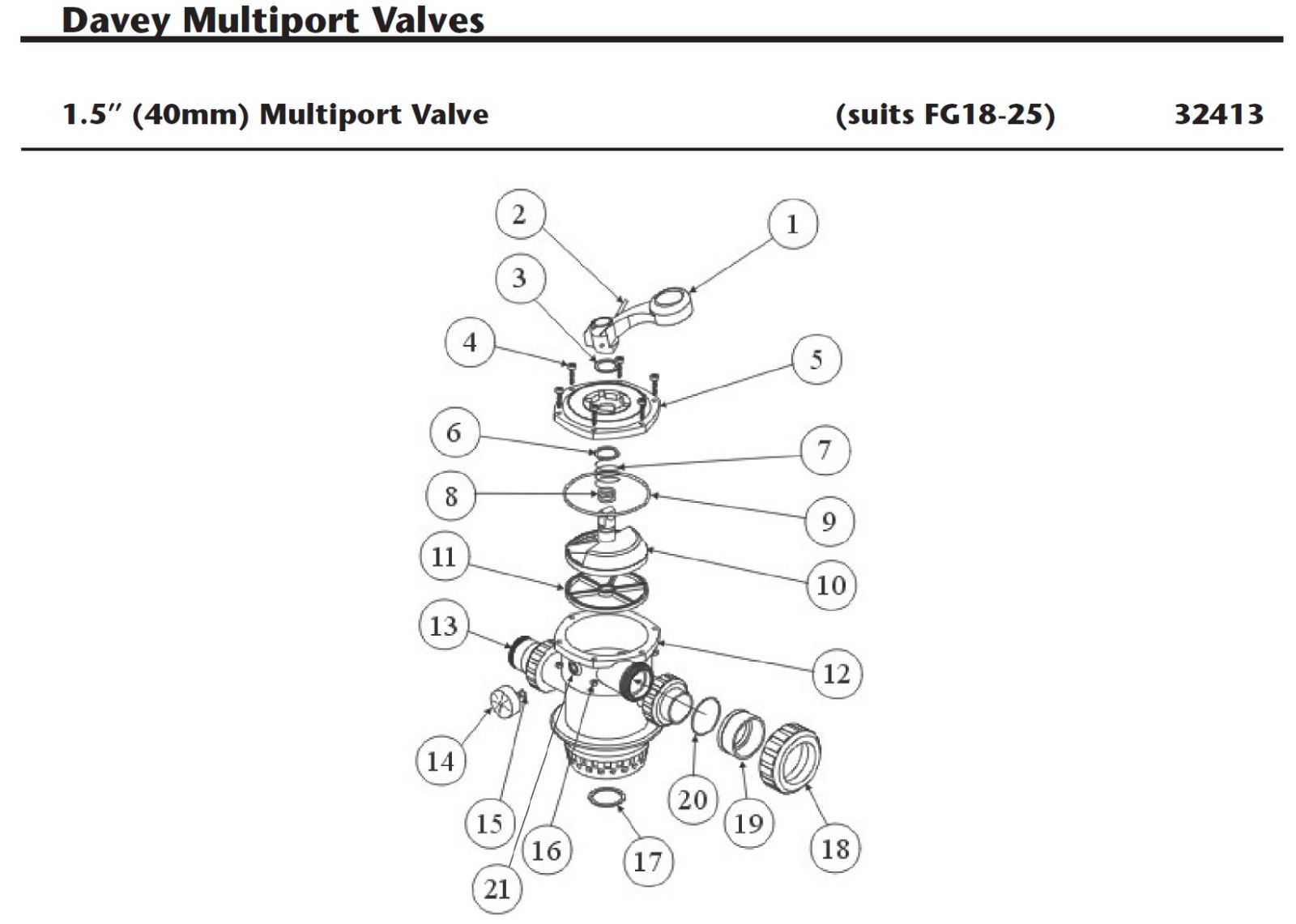 Davey Multiport Valves

1.5″ (40mm) Multiport Valve (suits FG18-25) 32413

2
1
3
4
5
6
7
8
9
11
10
13
12
14
20
19
18
15
16
17
21