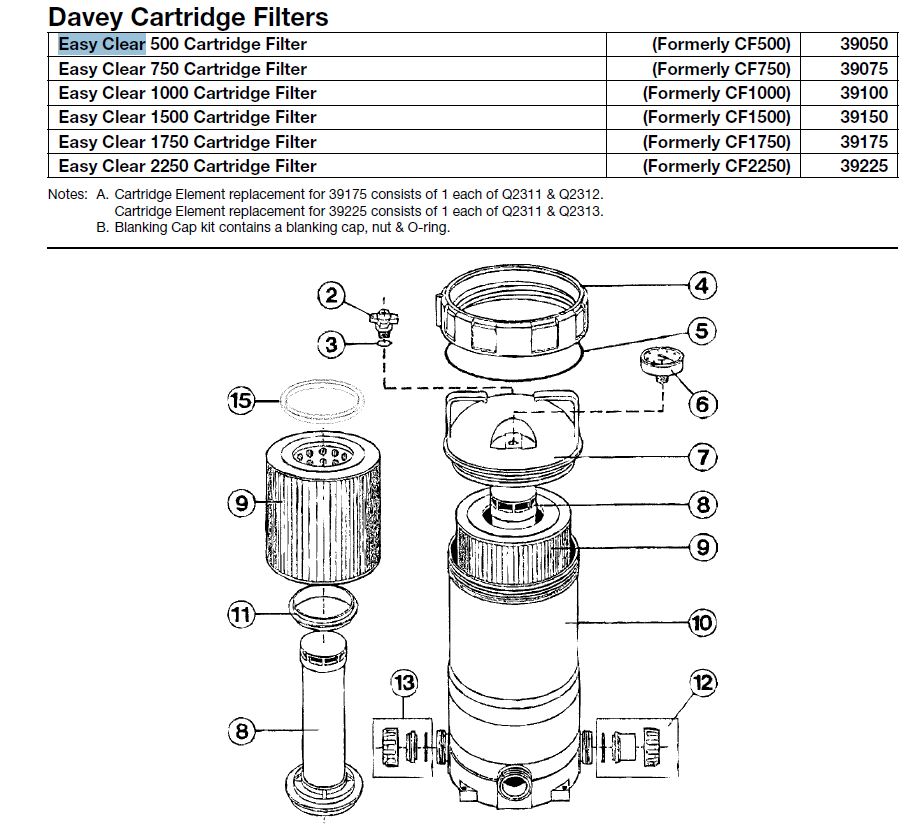 Davey Cartridge Filters

| Easy Clear 500 Cartridge Filter | (Formerly CF500) | 39050 |
|---|---|---|
| Easy Clear 750 Cartridge Filter | (Formerly CF750) | 39075 |
| Easy Clear 1000 Cartridge Filter | (Formerly CF1000) | 39100 |
| Easy Clear 1500 Cartridge Filter | (Formerly CF1500) | 39150 |
| Easy Clear 1750 Cartridge Filter | (Formerly CF1750) | 39175 |
| Easy Clear 2250 Cartridge Filter | (Formerly CF2250) | 39225 |

Notes: A. Cartridge Element replacement for 39175 consists of 1 each of Q2311 & Q2312.
Cartridge Element replacement for 39225 consists of 1 each of Q2311 & Q2313.
B. Blanking Cap kit contains a blanking cap, nut & O-ring.

2
3
4
5
6
15
7
9
8
9
11
10
13
12
8