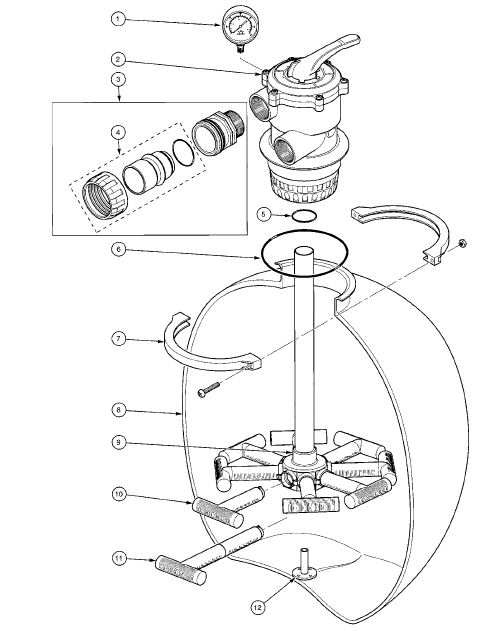 1
2
3
4
5
6
7
8
9
10
11
12