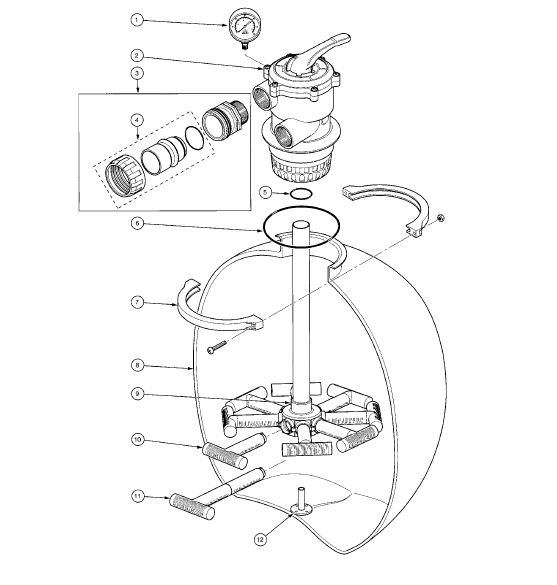 1
2
3
4
5
6
7
8
9
10
11
12