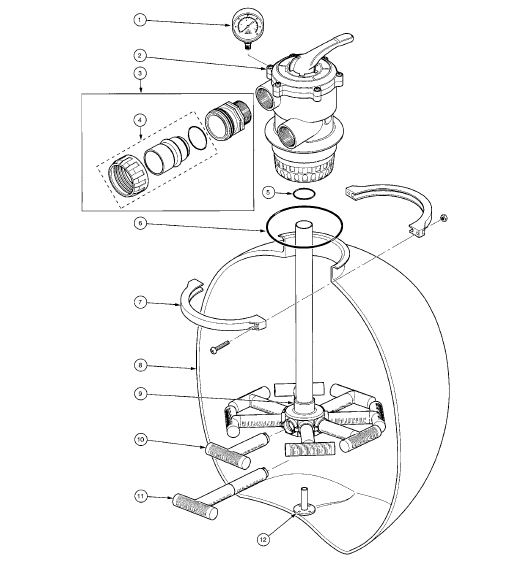 1
2
3
4
5
6
7
8
9
10
11
12