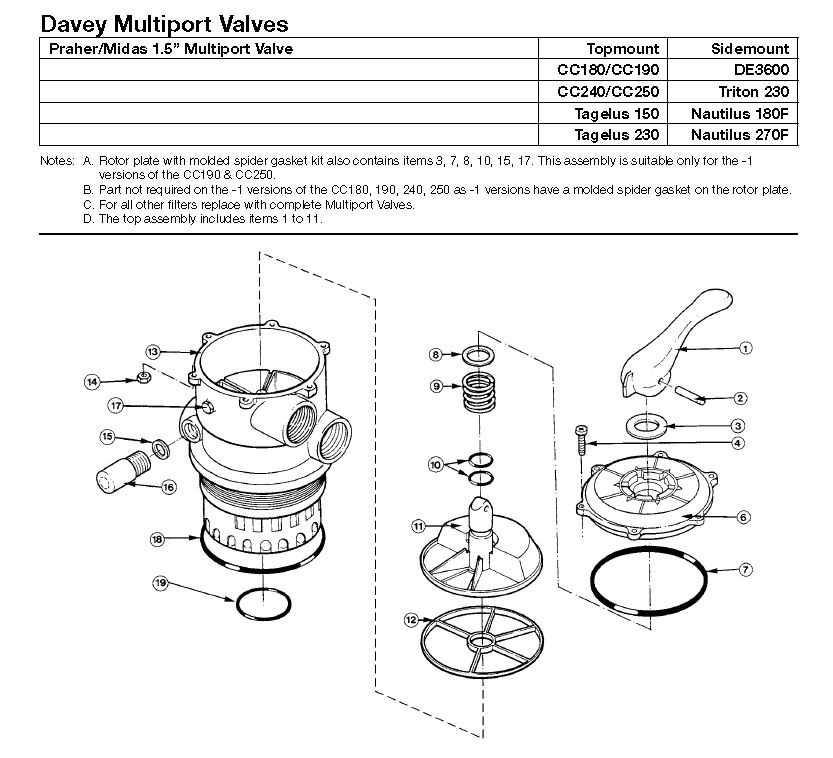 Davey Multiport Valves

| Praher/Midas 1.5" Multiport Valve | Topmount | Sidemount |
|---|---|---|
| | CC180/CC190 | DE3600 |
| | CC240/CC250 | Triton 230 |
| | Tagelus 150 | Nautilus 180F |
| | Tagelus 230 | Nautilus 270F |

Notes: A. Rotor plate with molded spider gasket kit also contains items 3, 7, 8, 10, 15, 17. This assembly is suitable only for the -1 versions of the CC190 & CC250.
B. Part not required on the -1 versions of the CC180, 190, 240, 250 as -1 versions have a molded spider gasket on the rotor plate.
C. For all other filters replace with complete Multiport Valves.
D. The top assembly includes items 1 to 11.

13
14
17
15
16
18
19
8
9
10
11
12
1
2
3
4
6
7